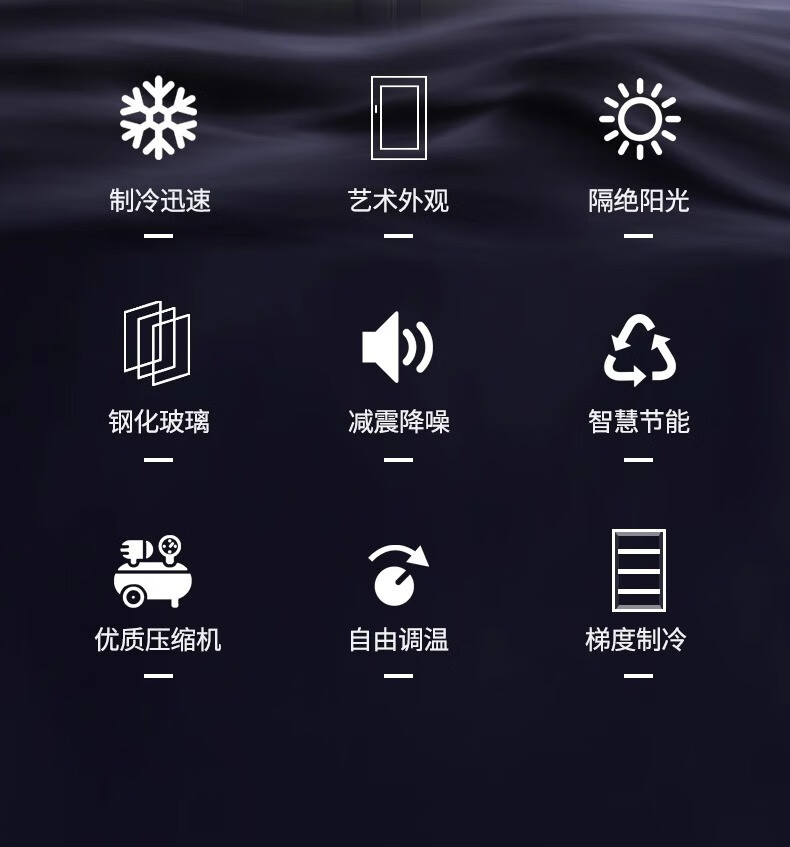 制冷迅速

艺术外观

隔绝阳光

钢化玻璃

减震降噪

智慧节能

优质压缩机

自由调温

梯度制冷